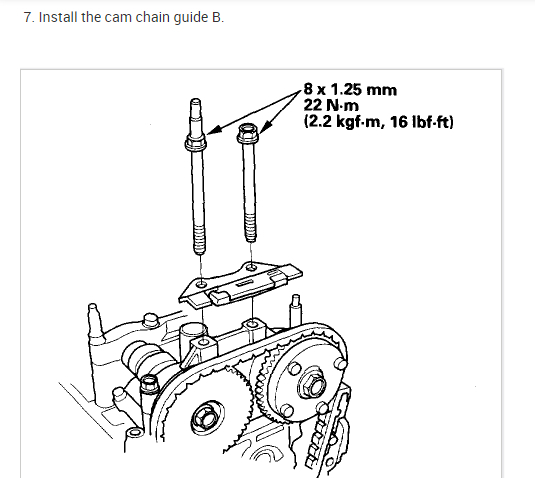 7. Install the cam chain guide B.

8 x 1.25 mm
22 N·m
(2.2 kgf·m, 16 lbf·ft)