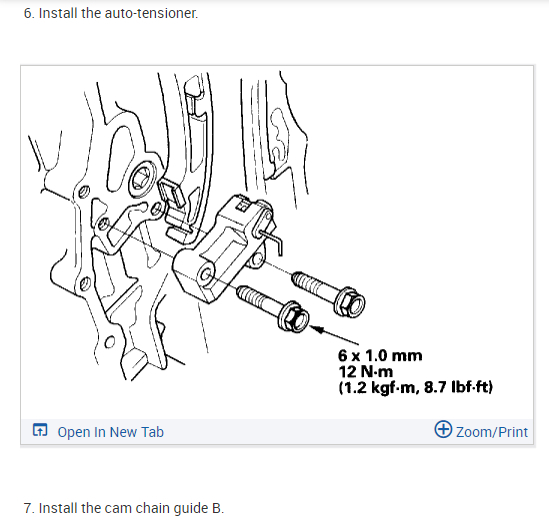 6. Install the auto-tensioner.

6 x 1.0 mm
12 N·m
(1.2 kgf·m, 8.7 lbf·ft)

Open In New Tab

Zoom/Print

7. Install the cam chain guide B.