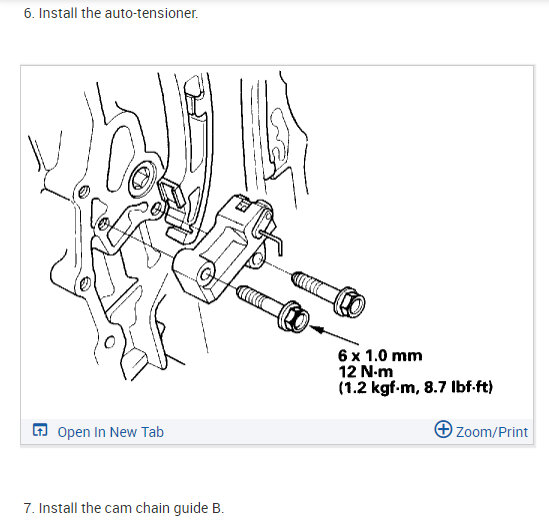 6. Install the auto-tensioner.

6 x 1.0 mm
12 N·m
(1.2 kgf·m, 8.7 lbf·ft)

Open In New Tab

Zoom/Print

7. Install the cam chain guide B.