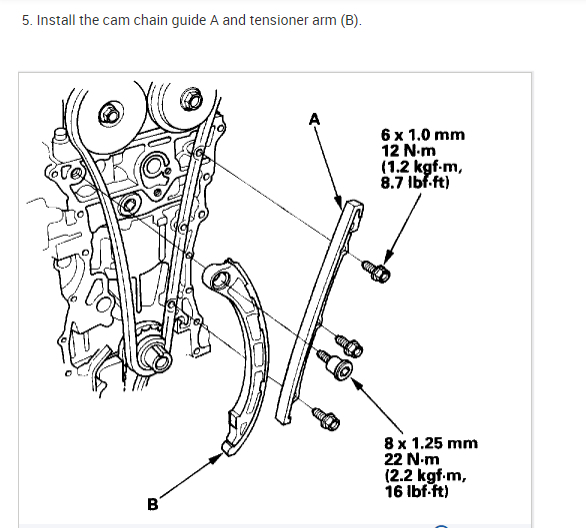 5. Install the cam chain guide A and tensioner arm (B).

A

6 x 1.0 mm
12 N·m
(1.2 kgf·m,
8.7 lbf·ft)

8 x 1.25 mm
22 N·m
(2.2 kgf·m,
16 lbf·ft)

B