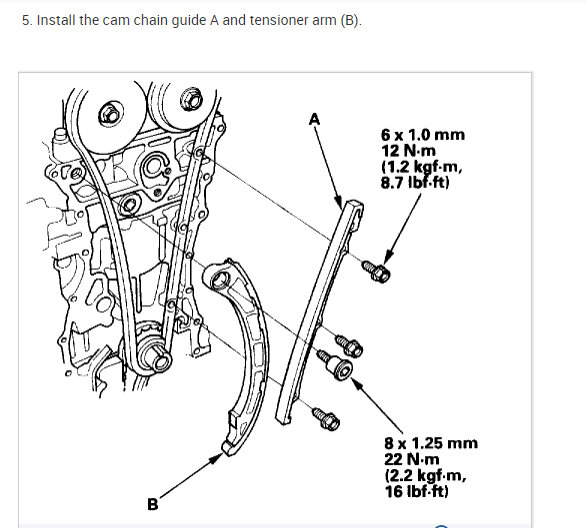 5. Install the cam chain guide A and tensioner arm (B).

A

6 x 1.0 mm
12 N·m
(1.2 kgf·m,
8.7 lbf·ft)

8 x 1.25 mm
22 N·m
(2.2 kgf·m,
16 lbf·ft)

B