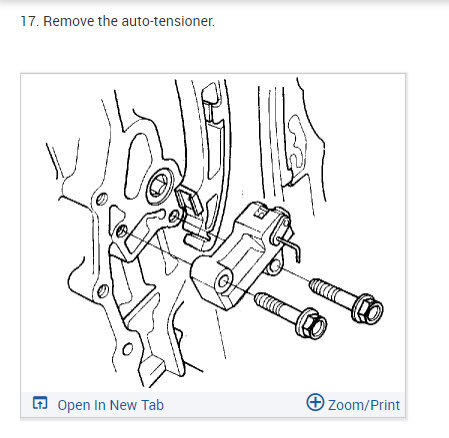 17. Remove the auto-tensioner.

Open In New Tab

Zoom/Print