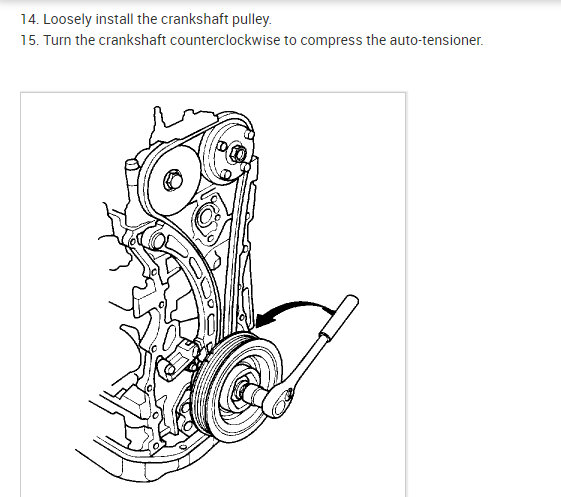 14. Loosely install the crankshaft pulley.
15. Turn the crankshaft counterclockwise to compress the auto-tensioner.