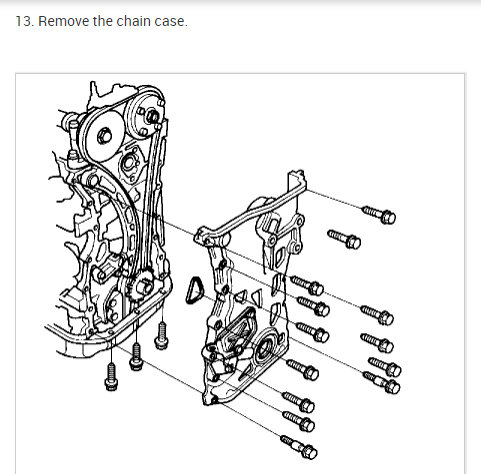 13. Remove the chain case.