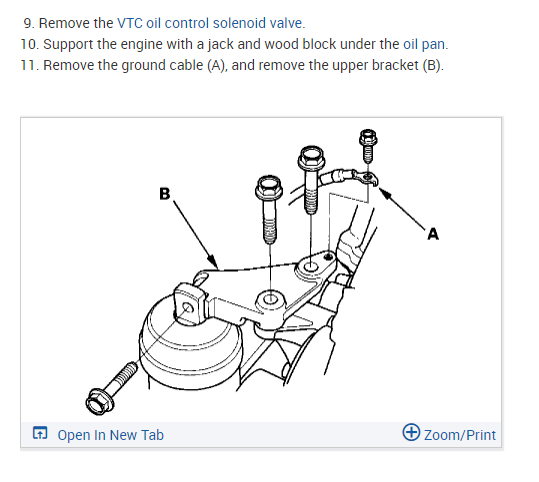 9. Remove the VTC oil control solenoid valve.
10. Support the engine with a jack and wood block under the oil pan.
11. Remove the ground cable (A), and remove the upper bracket (B).

B

A

Open In New Tab

Zoom/Print