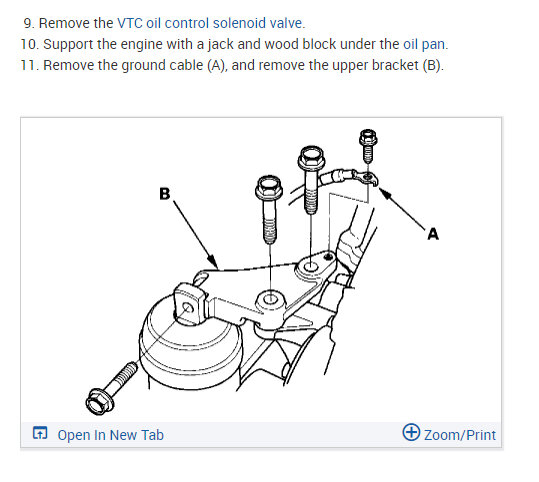 9. Remove the VTC oil control solenoid valve.
10. Support the engine with a jack and wood block under the oil pan.
11. Remove the ground cable (A), and remove the upper bracket (B).

B

A

Open In New Tab

Zoom/Print