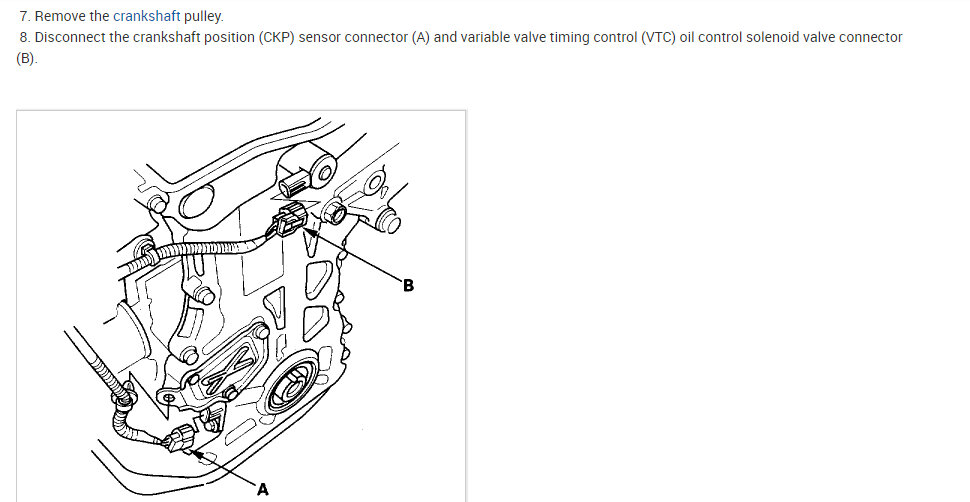 7. Remove the crankshaft pulley.

8. Disconnect the crankshaft position (CKP) sensor connector (A) and variable valve timing control (VTC) oil control solenoid valve connector (B).

B

A