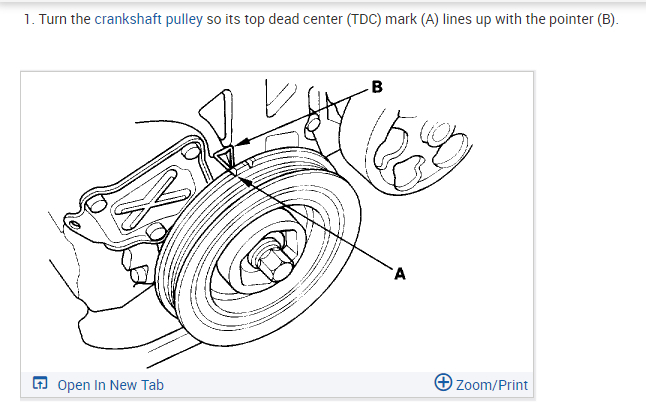 1. Turn the crankshaft pulley so its top dead center (TDC) mark (A) lines up with the pointer (B).

B

A

Open In New Tab

Zoom/Print