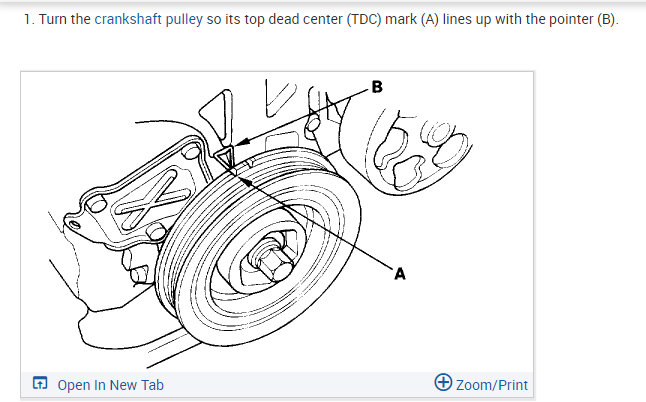 1. Turn the crankshaft pulley so its top dead center (TDC) mark (A) lines up with the pointer (B).

B

A

Open In New Tab

Zoom/Print