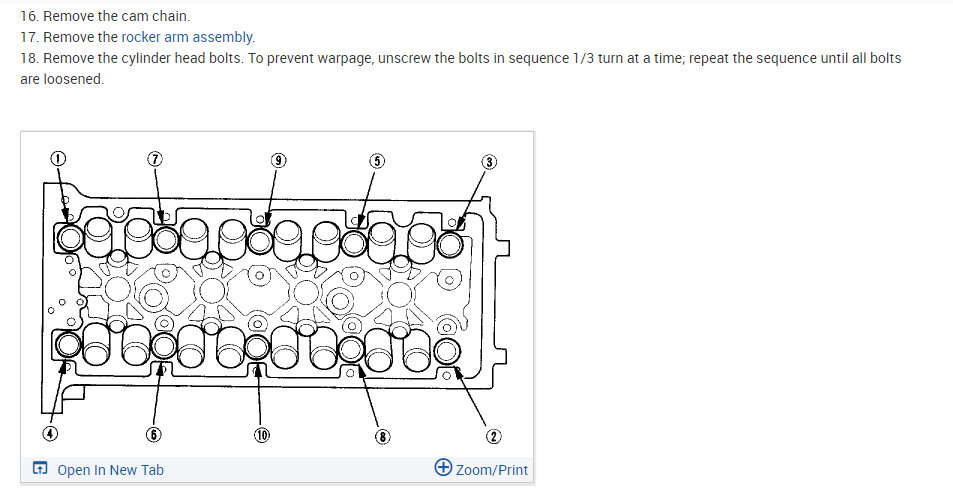 16. Remove the cam chain.
17. Remove the rocker arm assembly.
18. Remove the cylinder head bolts. To prevent warpage, unscrew the bolts in sequence 1/3 turn at a time; repeat the sequence until all bolts are loosened.

①
⑦
⑨
⑤
③
④
⑥
⑩
⑧
②

Open In New Tab
Zoom/Print