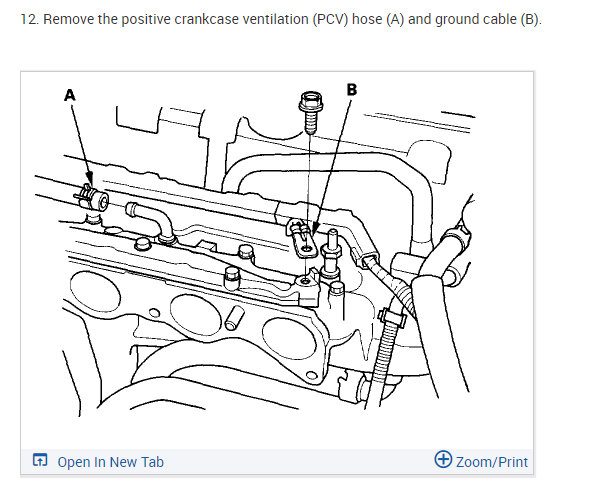 12. Remove the positive crankcase ventilation (PCV) hose (A) and ground cable (B).

A

B

Open In New Tab

Zoom/Print