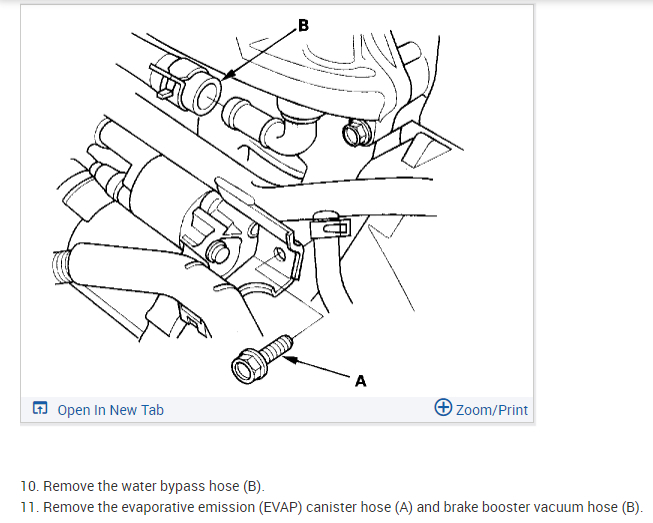 B

A

Open In New Tab

Zoom/Print

10. Remove the water bypass hose (B).

11. Remove the evaporative emission (EVAP) canister hose (A) and brake booster vacuum hose (B).