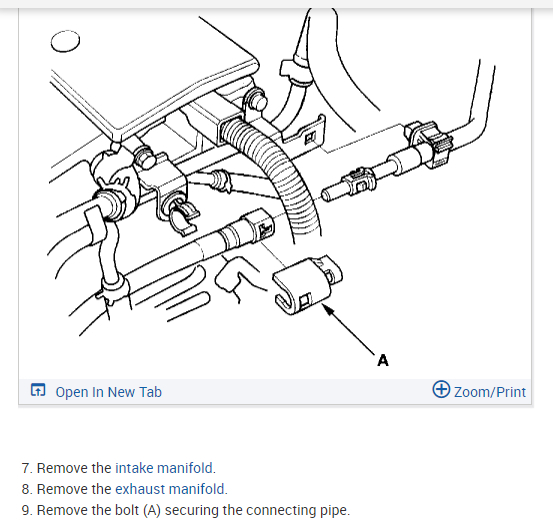 A

Open In New Tab

Zoom/Print

7. Remove the intake manifold.
8. Remove the exhaust manifold.
9. Remove the bolt (A) securing the connecting pipe.