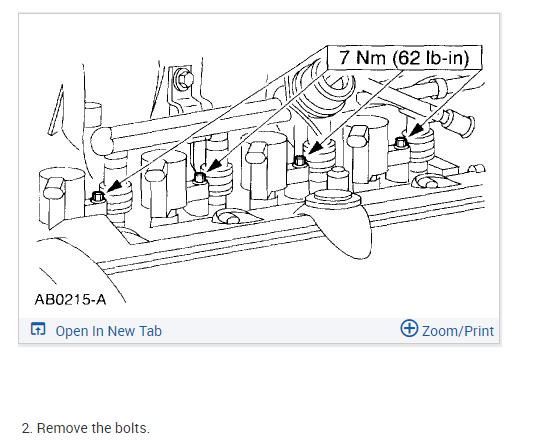 7 Nm (62 lb-in)

AB0215-A

Open In New Tab

Zoom/Print

2. Remove the bolts.