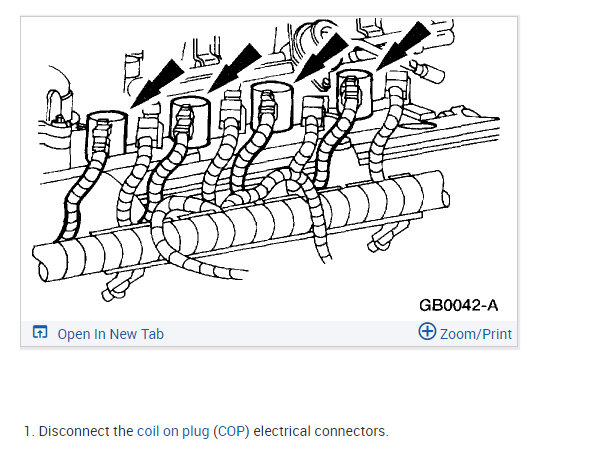 GB0042-A

Open In New Tab

Zoom/Print

1. Disconnect the coil on plug (COP) electrical connectors.