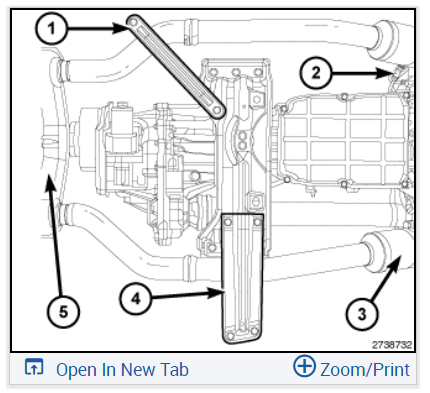 1
2
5
4
3
2738732
Open In New Tab
Zoom/Print