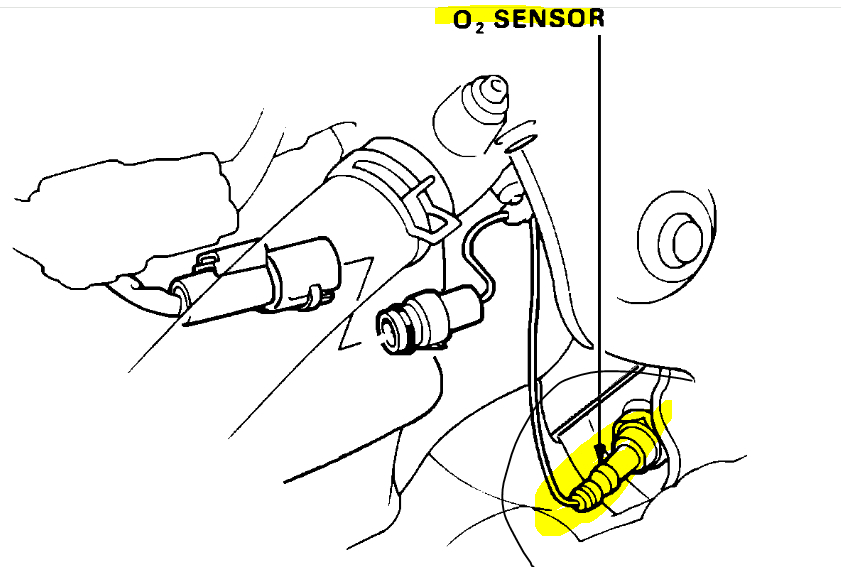 $O_2$ SENSOR