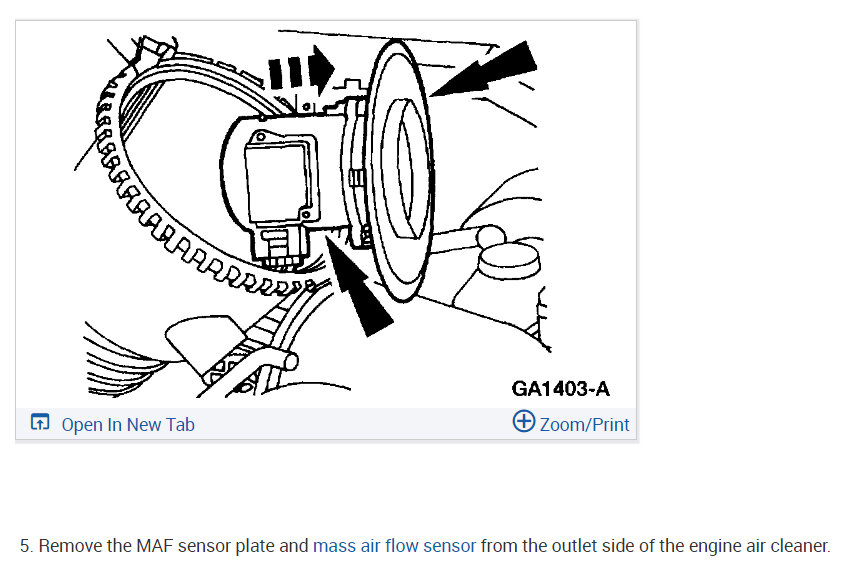 GA1403-A

Open In New Tab

Zoom/Print

5. Remove the MAF sensor plate and mass air flow sensor from the outlet side of the engine air cleaner.