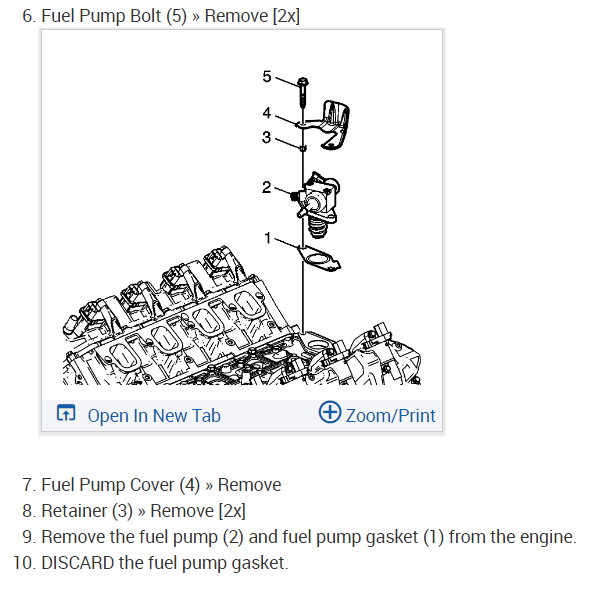 6. Fuel Pump Bolt (5) » Remove [2x]

5
4
3
2
1

Open In New Tab
Zoom/Print

7. Fuel Pump Cover (4) » Remove
8. Retainer (3) » Remove [2x]
9. Remove the fuel pump (2) and fuel pump gasket (1) from the engine.
10. DISCARD the fuel pump gasket.