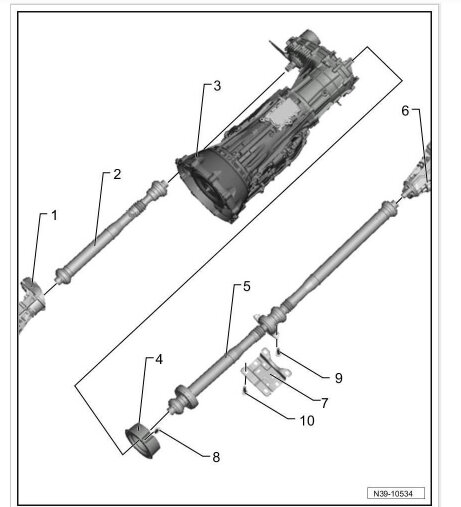 3
6
2
1
5
4
9
7
10
8
N39-10534