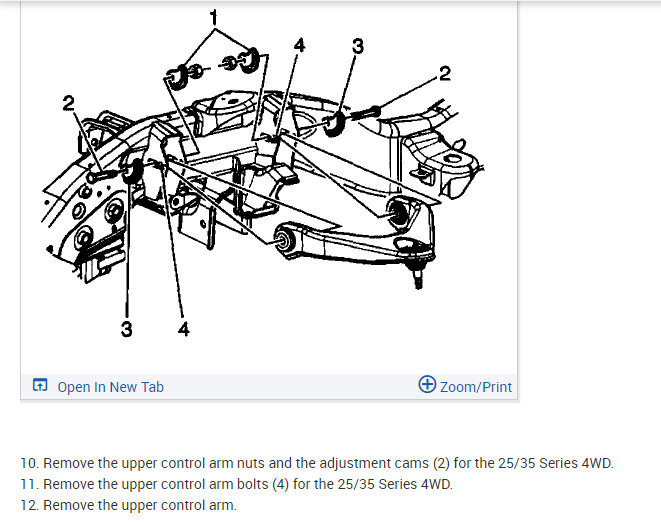 1
4
3
2
2
3
4

Open In New Tab
Zoom/Print

10. Remove the upper control arm nuts and the adjustment cams (2) for the 25/35 Series 4WD.
11. Remove the upper control arm bolts (4) for the 25/35 Series 4WD.
12. Remove the upper control arm.