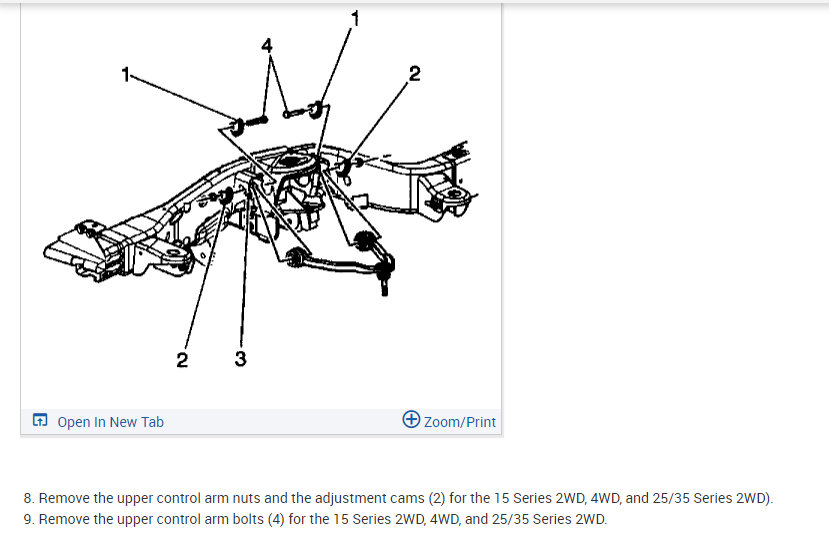 1
4
1
2
2
3

Open In New Tab
Zoom/Print

8. Remove the upper control arm nuts and the adjustment cams (2) for the 15 Series 2WD, 4WD, and 25/35 Series 2WD).
9. Remove the upper control arm bolts (4) for the 15 Series 2WD, 4WD, and 25/35 Series 2WD.