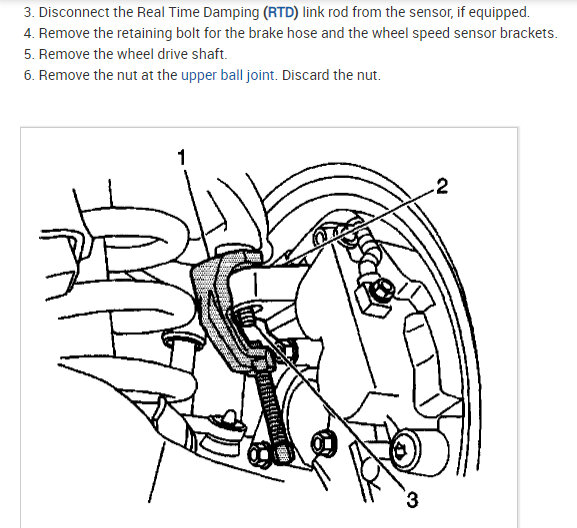 3. Disconnect the Real Time Damping (RTD) link rod from the sensor, if equipped.
4. Remove the retaining bolt for the brake hose and the wheel speed sensor brackets.
5. Remove the wheel drive shaft.
6. Remove the nut at the upper ball joint. Discard the nut.

1
2
3