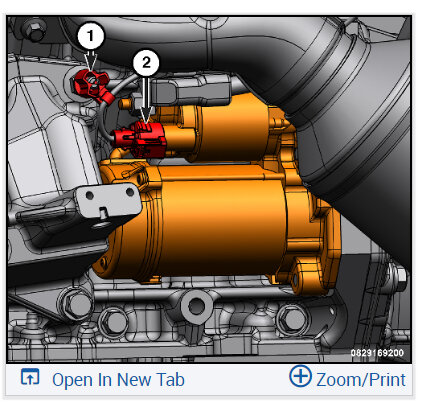 1

2

0829169200

Open In New Tab

Zoom/Print