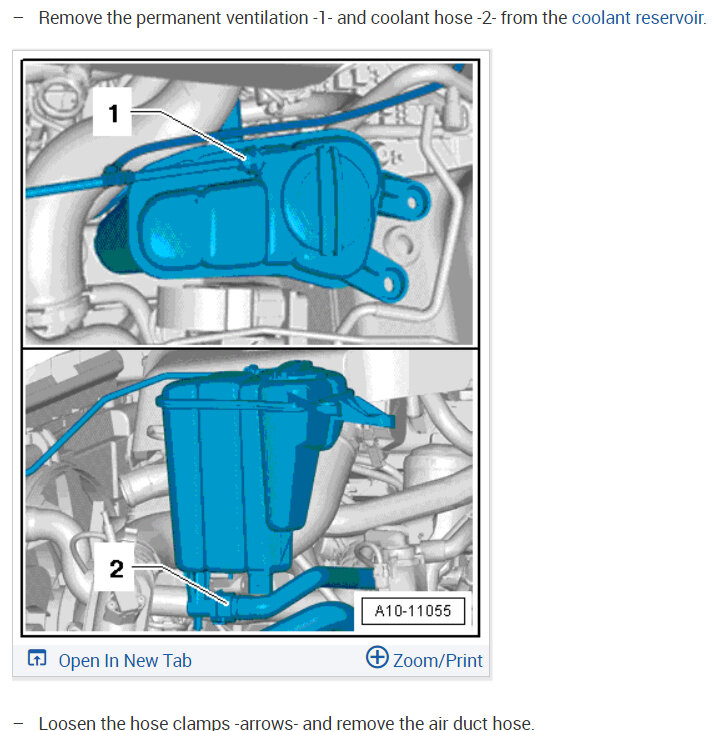 – Remove the permanent ventilation -1- and coolant hose -2- from the coolant reservoir.

1

2

A10-11055

Open In New Tab

Zoom/Print

– Loosen the hose clamps -arrows- and remove the air duct hose.