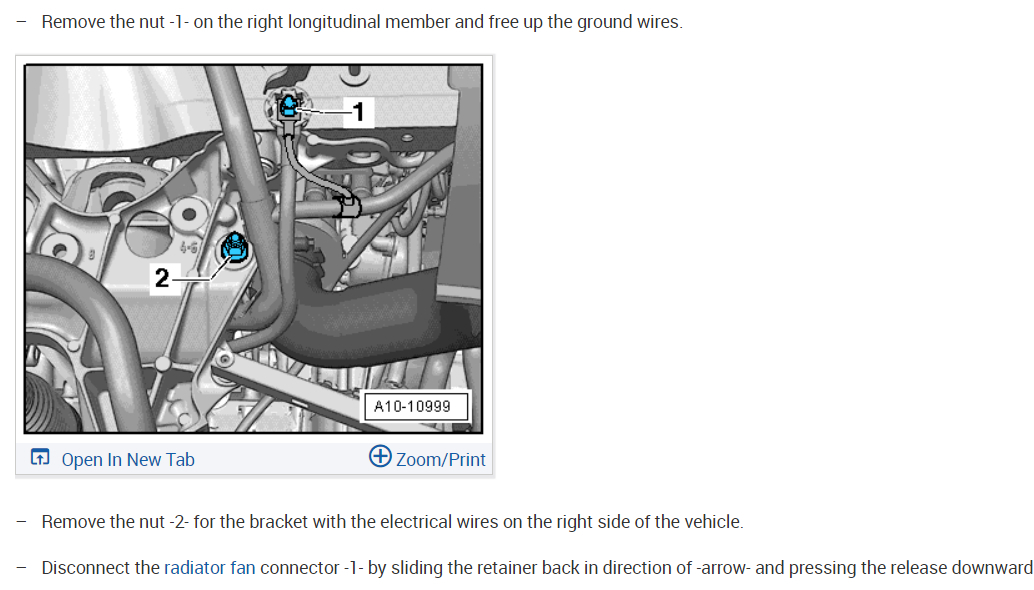 – Remove the nut -1- on the right longitudinal member and free up the ground wires.

1

2

A10-10999

Open In New Tab

Zoom/Print

– Remove the nut -2- for the bracket with the electrical wires on the right side of the vehicle.

– Disconnect the radiator fan connector -1- by sliding the retainer back in direction of -arrow- and pressing the release downward