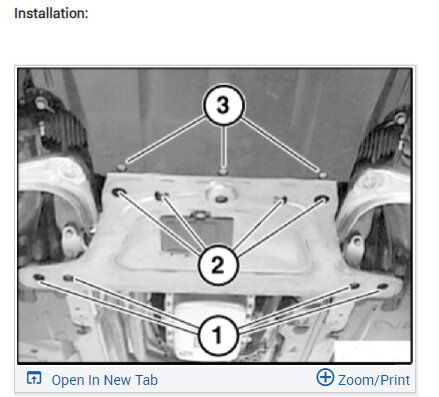 Installation:

3

2

1

Open In New Tab

Zoom/Print