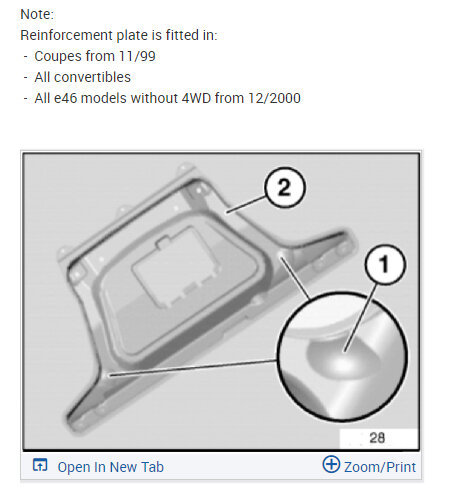 Note:
Reinforcement plate is fitted in:
- Coupes from 11/99
- All convertibles
- All e46 models without 4WD from 12/2000

2
1
28

Open In New Tab
Zoom/Print