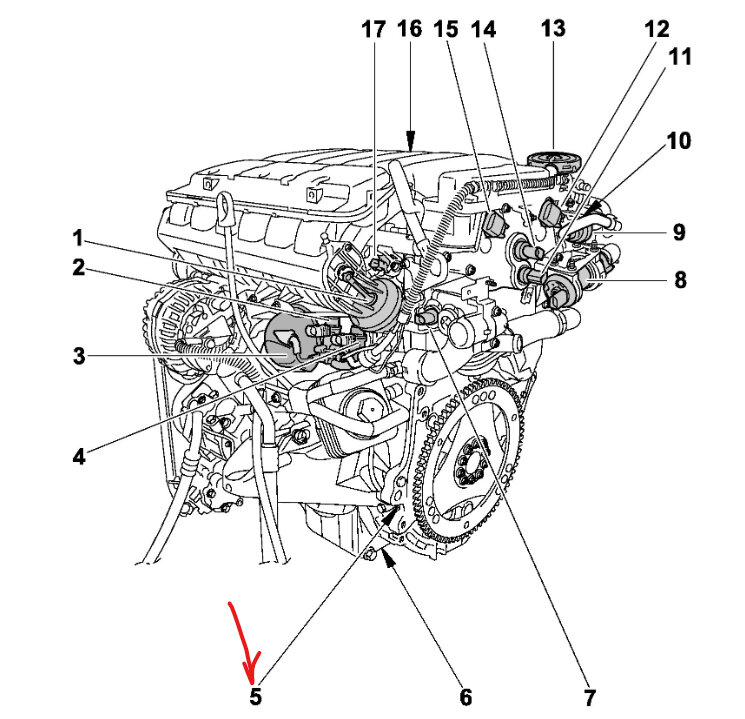 17 16 15 14 13 12 11 10 9 8 1 2 3 4 5 6 7