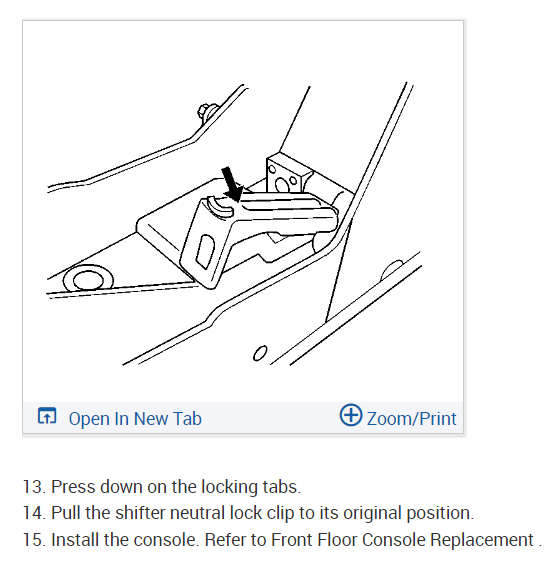 Open In New Tab

Zoom/Print

13. Press down on the locking tabs.
14. Pull the shifter neutral lock clip to its original position.
15. Install the console. Refer to Front Floor Console Replacement .