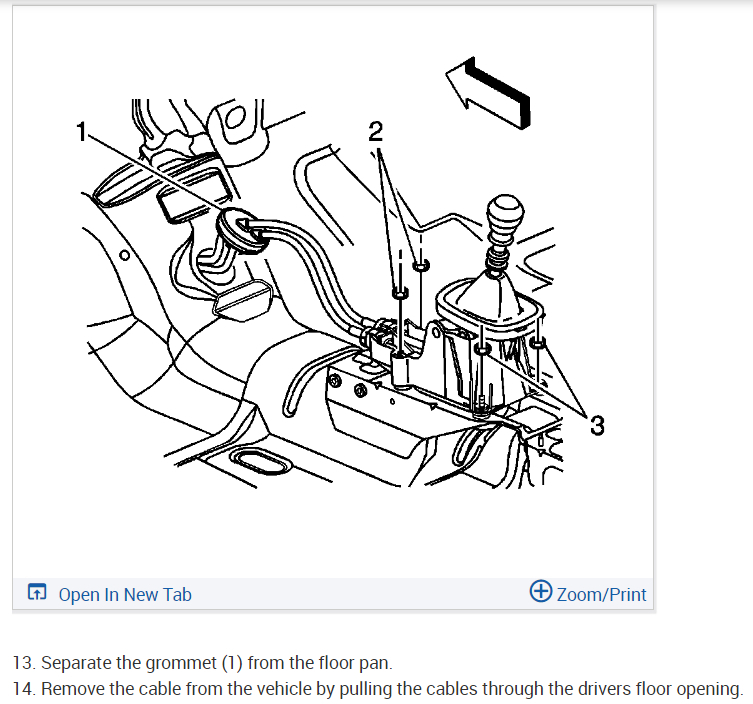 1
2
3

Open In New Tab
Zoom/Print

13. Separate the grommet (1) from the floor pan.
14. Remove the cable from the vehicle by pulling the cables through the drivers floor opening.