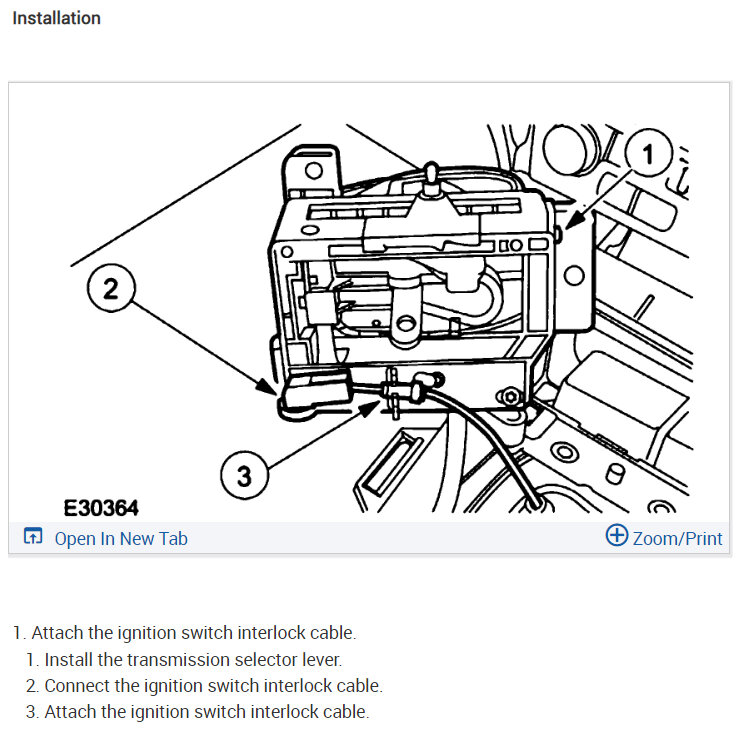 Installation

1

2

3

E30364

Open In New Tab

Zoom/Print

1. Attach the ignition switch interlock cable.

1. Install the transmission selector lever.
2. Connect the ignition switch interlock cable.
3. Attach the ignition switch interlock cable.