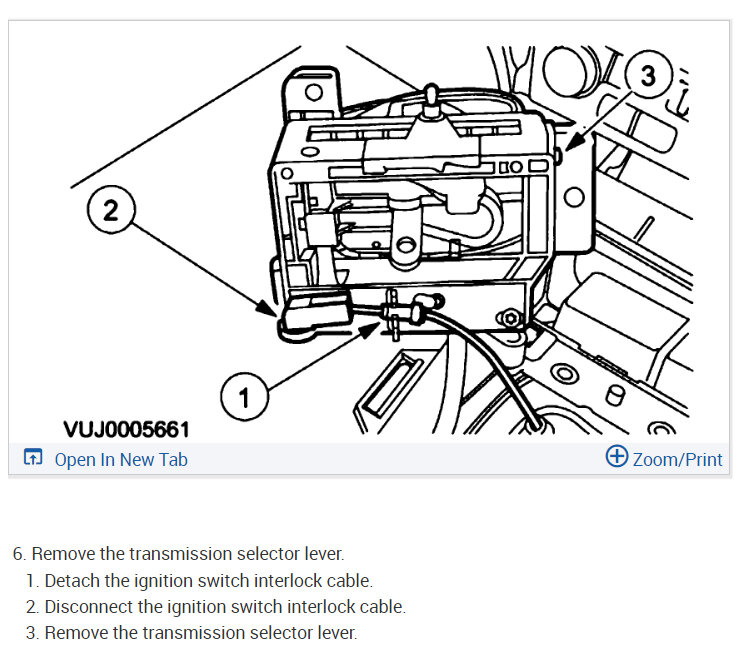 3

2

1

VUJ0005661

Open In New Tab

Zoom/Print

6. Remove the transmission selector lever.

1. Detach the ignition switch interlock cable.
2. Disconnect the ignition switch interlock cable.
3. Remove the transmission selector lever.