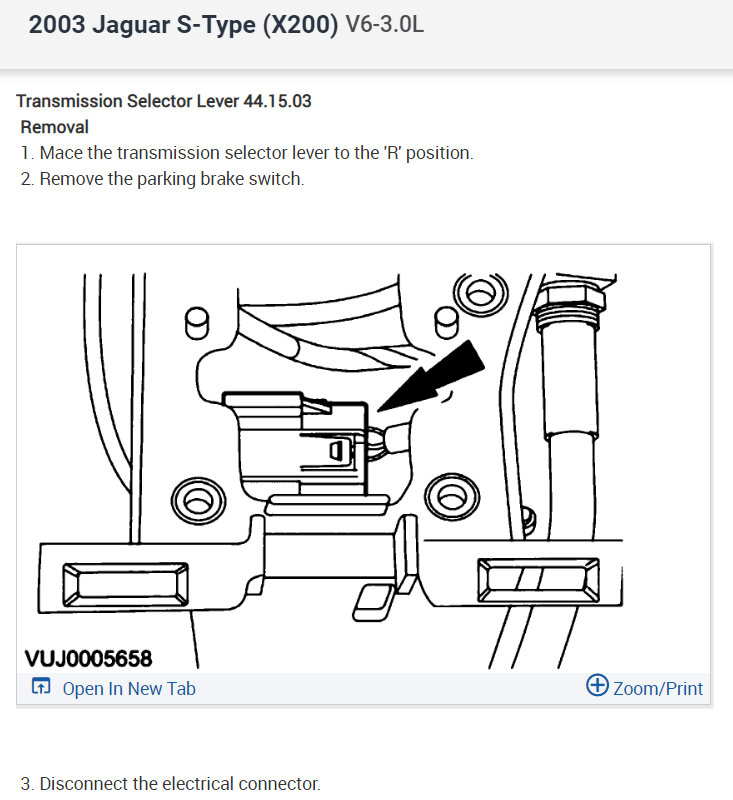 2003 Jaguar S-Type (X200) V6-3.0L

Transmission Selector Lever 44.15.03
Removal
1. Mace the transmission selector lever to the 'R' position.
2. Remove the parking brake switch.

VUJ0005658
Open In New Tab
Zoom/Print

3. Disconnect the electrical connector.