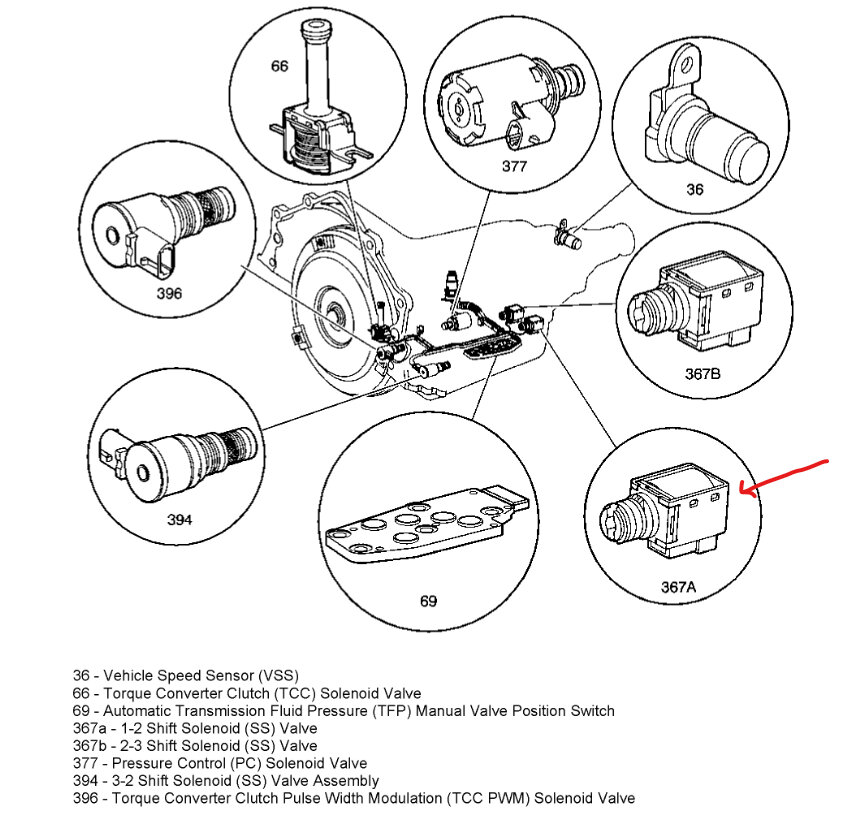 66

377

36

396

367B

394

69

367A

36 - Vehicle Speed Sensor (VSS)
66 - Torque Converter Clutch (TCC) Solenoid Valve
69 - Automatic Transmission Fluid Pressure (TFP) Manual Valve Position Switch
367a - 1-2 Shift Solenoid (SS) Valve
367b - 2-3 Shift Solenoid (SS) Valve
377 - Pressure Control (PC) Solenoid Valve
394 - 3-2 Shift Solenoid (SS) Valve Assembly
396 - Torque Converter Clutch Pulse Width Modulation (TCC PWM) Solenoid Valve