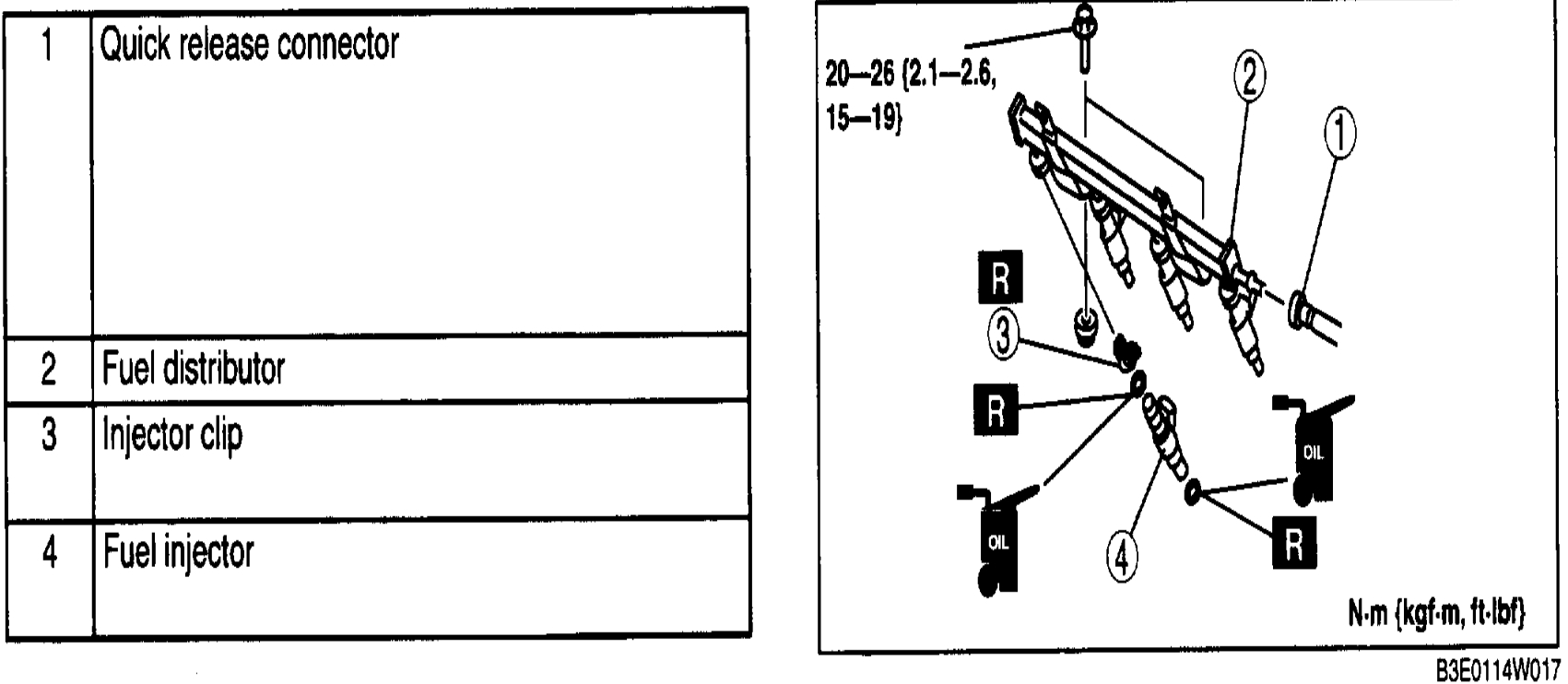 | 1 | Quick release connector |
|---|---|
| 2 | Fuel distributor |
| 3 | Injector clip |
| 4 | Fuel injector |

20—26 {2.1—2.6, 15—19}

2

1

R

3

R

OIL

OIL

4

R

N·m {kgf·m, ft·lbf}

B3E0114W017