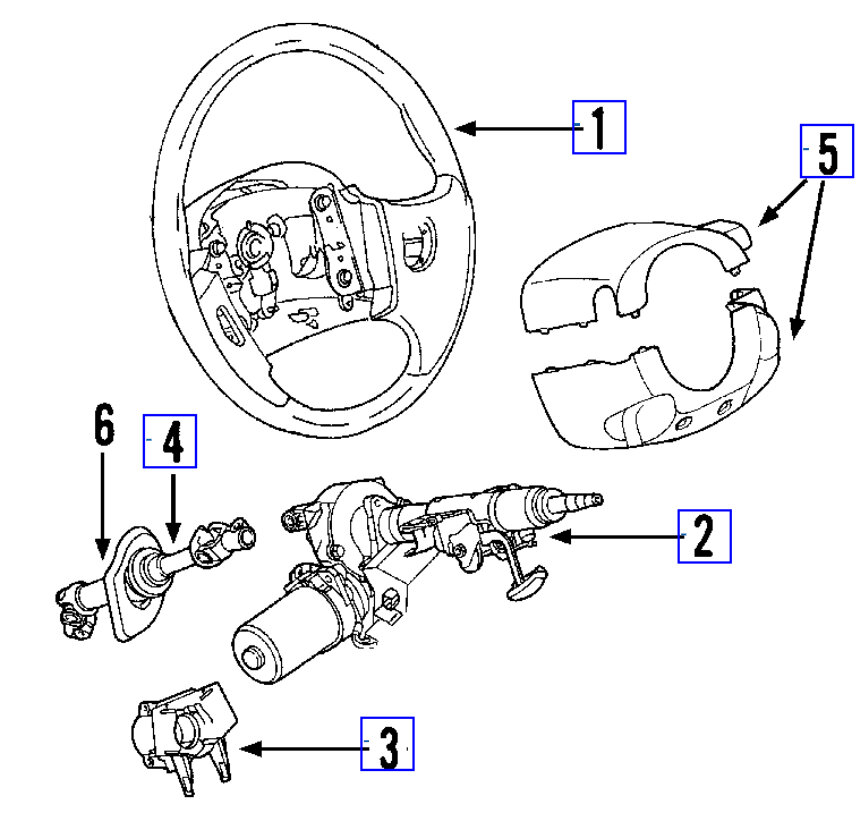 1
5
6
4
2
3