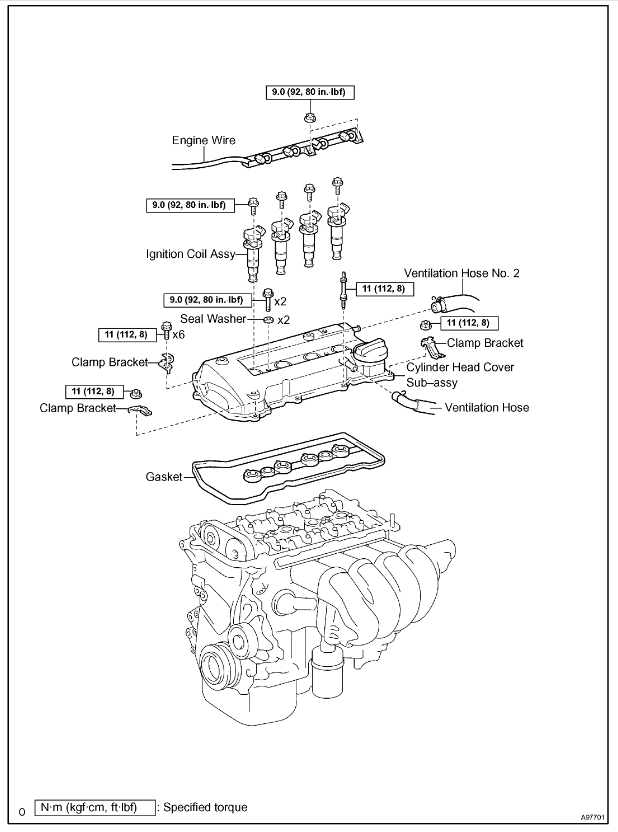 9.0 (92, 80 in.·lbf)

Engine Wire

9.0 (92, 80 in.·lbf)

Ignition Coil Assy

Ventilation Hose No. 2

9.0 (92, 80 in.·lbf) x2

11 (112, 8)

Seal Washer x2

11 (112, 8)

11 (112, 8) x6

Clamp Bracket

Clamp Bracket

Cylinder Head Cover Sub–assy

11 (112, 8)

Clamp Bracket

Ventilation Hose

Gasket

0

N·m (kgf·cm, ft·lbf) : Specified torque

A97701