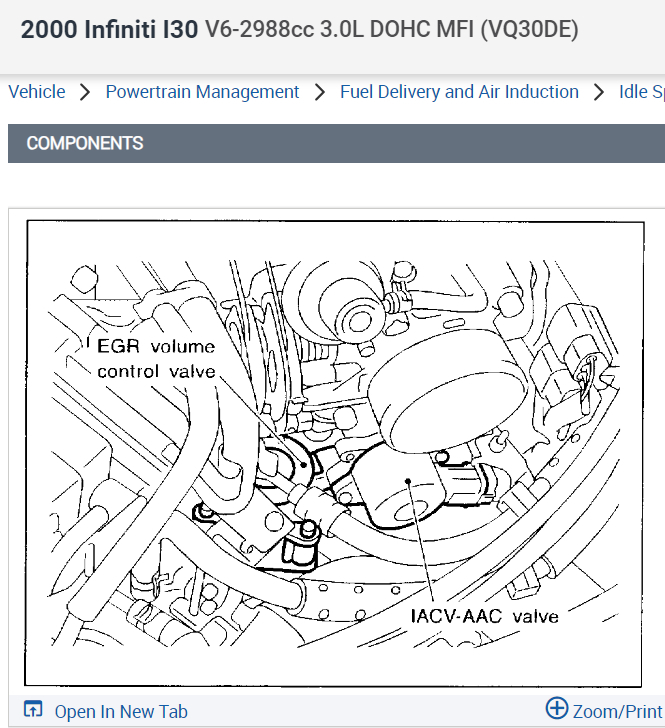 2000 Infiniti I30 V6-2988cc 3.0L DOHC MFI (VQ30DE)

Vehicle > Powertrain Management > Fuel Delivery and Air Induction > Idle Sp

COMPONENTS

EGR volume control valve

IACV-AAC valve

Open In New Tab

Zoom/Print