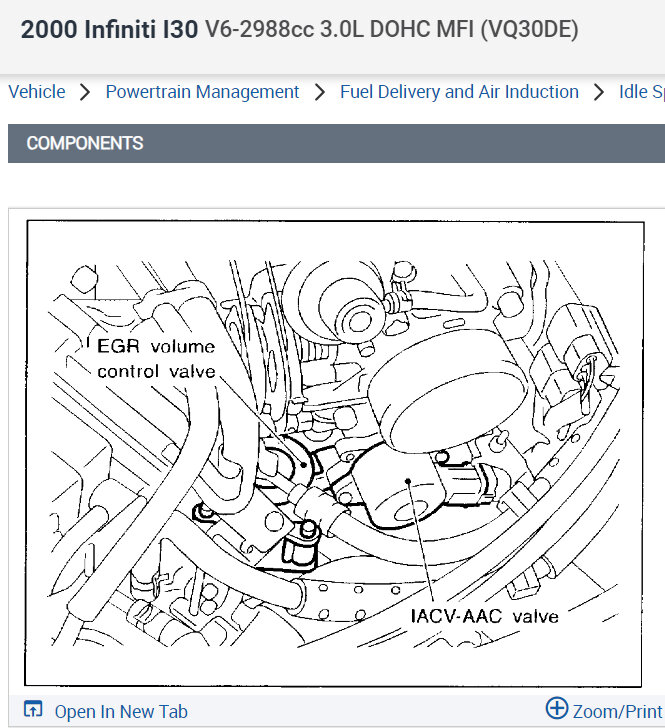 2000 Infiniti I30 V6-2988cc 3.0L DOHC MFI (VQ30DE)

Vehicle > Powertrain Management > Fuel Delivery and Air Induction > Idle Sp

COMPONENTS

EGR volume control valve

IACV-AAC valve

Open In New Tab

Zoom/Print