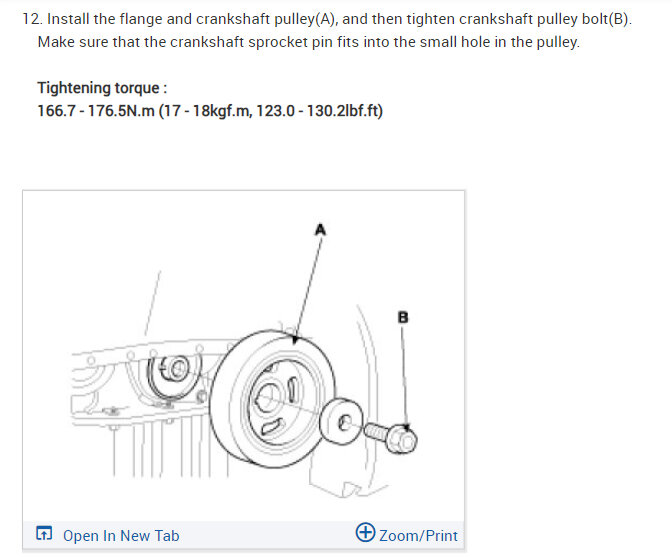 12. Install the flange and crankshaft pulley(A), and then tighten crankshaft pulley bolt(B). Make sure that the crankshaft sprocket pin fits into the small hole in the pulley.

Tightening torque :
166.7 - 176.5N.m (17 - 18kgf.m, 123.0 - 130.2lbf.ft)

A

B

Open In New Tab

Zoom/Print