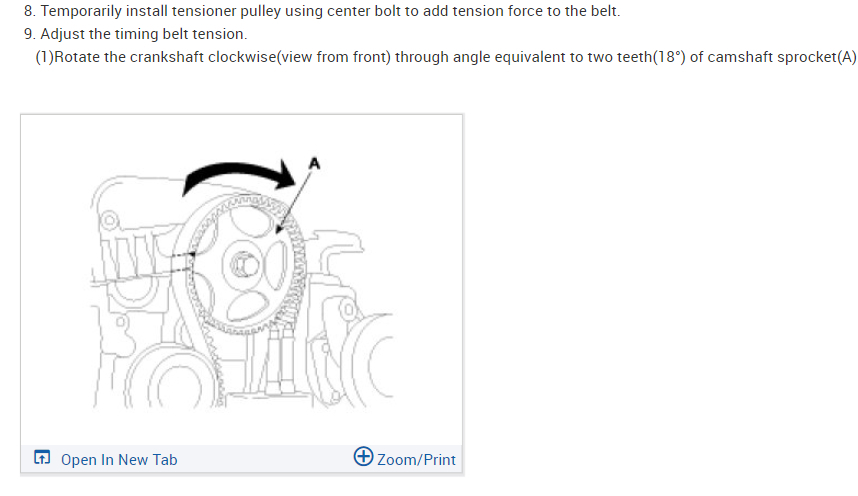 8. Temporarily install tensioner pulley using center bolt to add tension force to the belt.
9. Adjust the timing belt tension.
(1)Rotate the crankshaft clockwise(view from front) through angle equivalent to two teeth(18°) of camshaft sprocket(A)

A

Open In New Tab
Zoom/Print