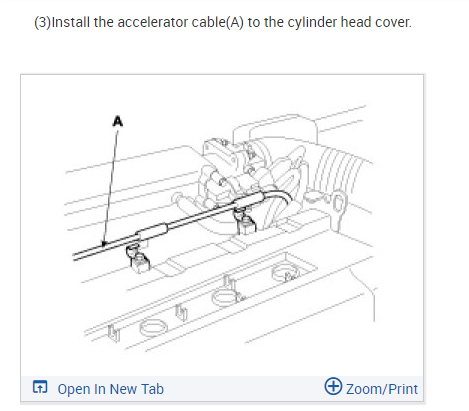 (3)Install the accelerator cable(A) to the cylinder head cover.

A

Open In New Tab

Zoom/Print