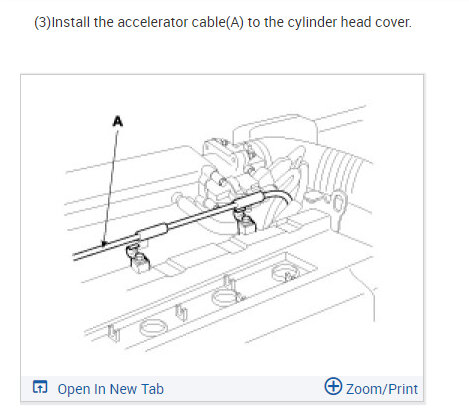 (3)Install the accelerator cable(A) to the cylinder head cover.

A

Open In New Tab

Zoom/Print