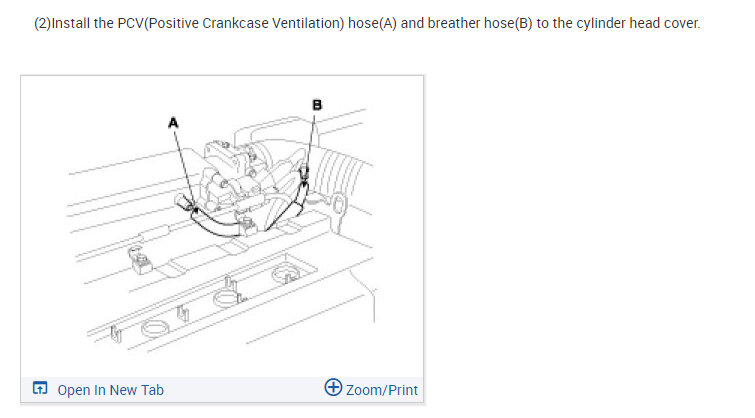 (2)Install the PCV(Positive Crankcase Ventilation) hose(A) and breather hose(B) to the cylinder head cover.

A

B

Open In New Tab

Zoom/Print