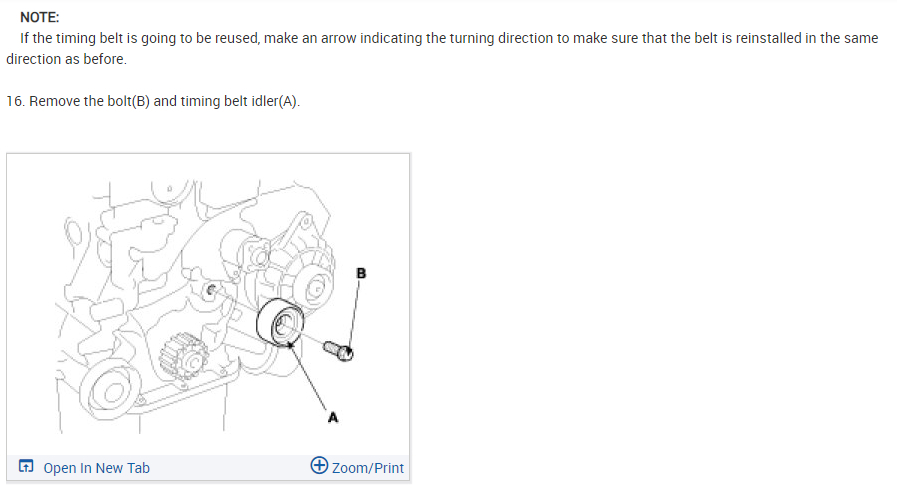 NOTE:
If the timing belt is going to be reused, make an arrow indicating the turning direction to make sure that the belt is reinstalled in the same direction as before.

16. Remove the bolt(B) and timing belt idler(A).

B

A

Open In New Tab

Zoom/Print